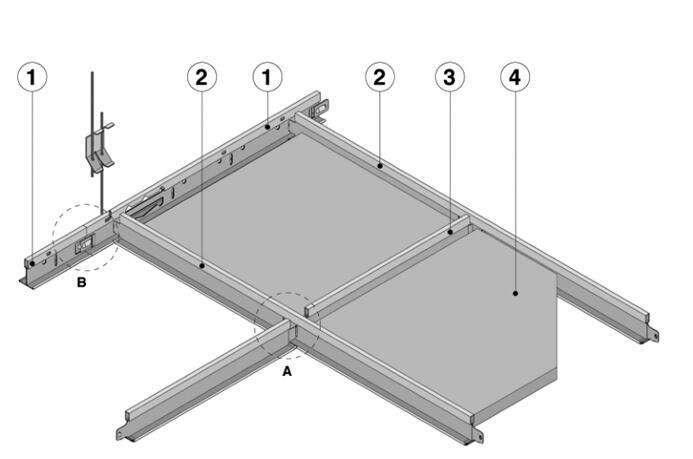 1
2
1
2
3
4
B
A