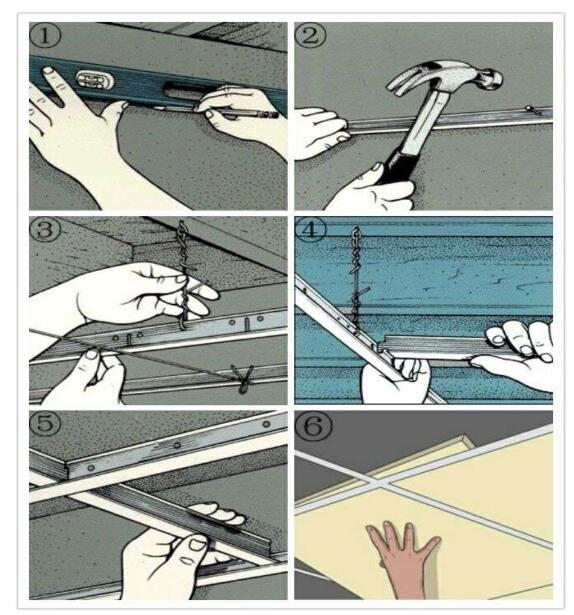 ①
②
③
④
⑤
⑥